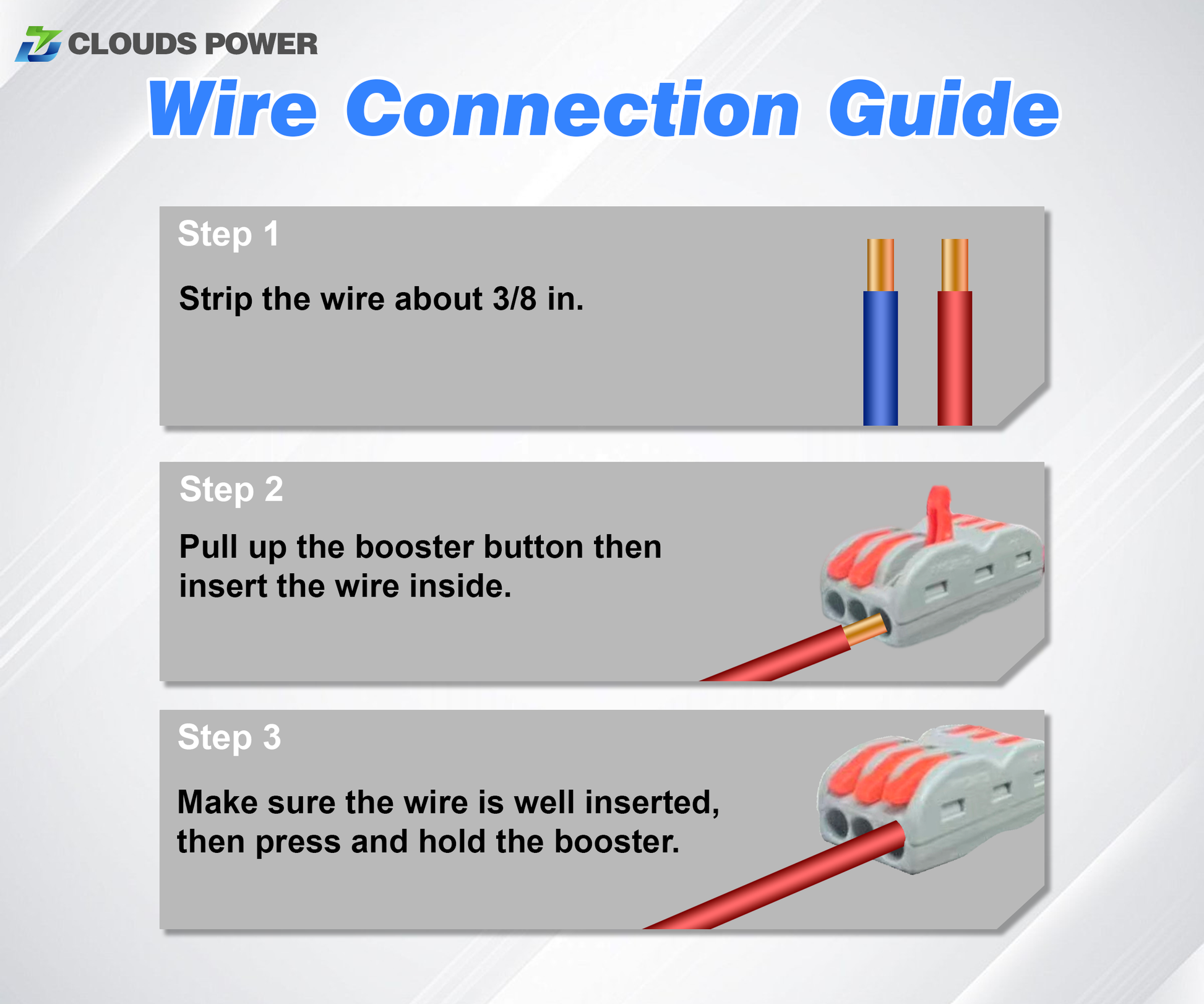 CLOUDS POWER

Wire Connection Guide

Step 1

Strip the wire about 3/8 in.

Step 2

Pull up the booster button then insert the wire inside.

Step 3

Make sure the wire is well inserted, then press and hold the booster.